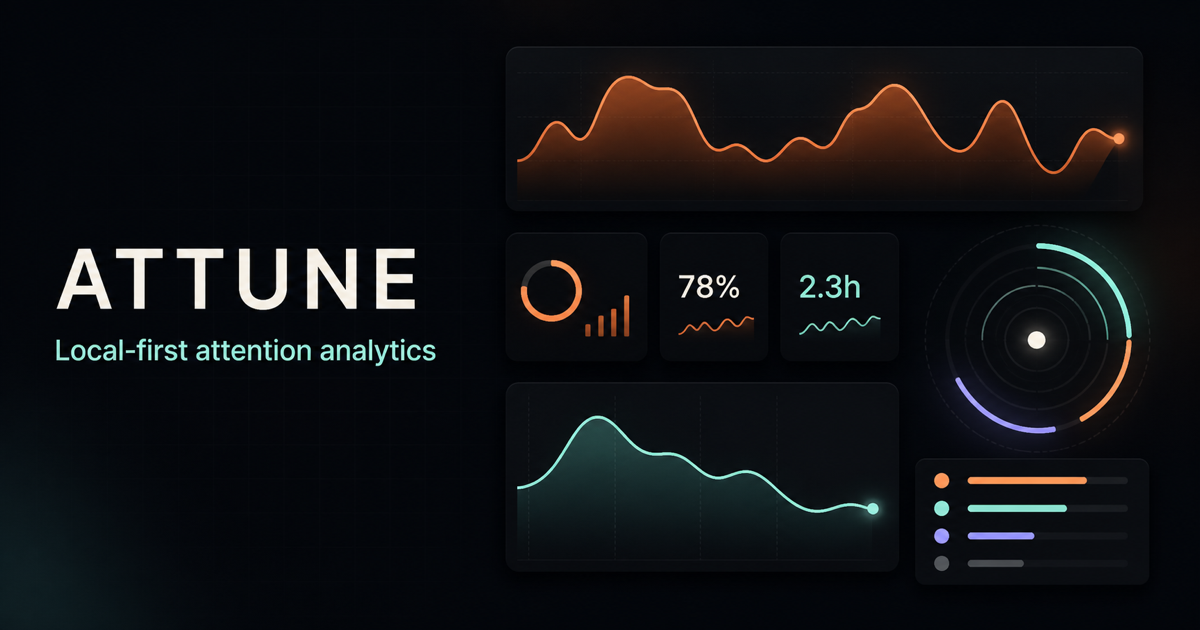 ATTUNE

Local-first attention analytics

78%

2.3h